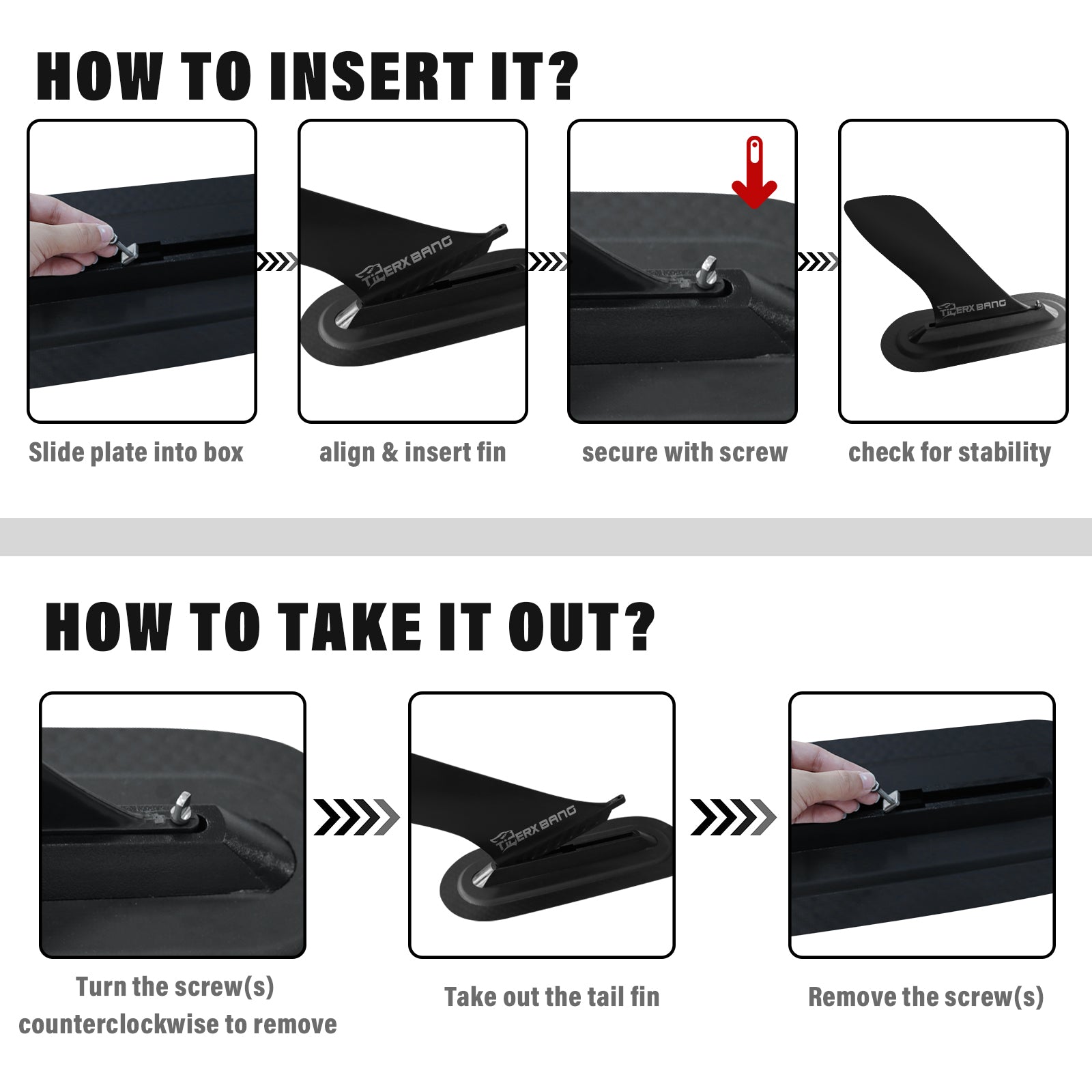 HOW TO INSERT IT?

TIGERX BANG

TIGERX BANG

Slide plate into box

align & insert fin

secure with screw

check for stability

HOW TO TAKE IT OUT?

TIGERX BANG

Turn the screw(s) counterclockwise to remove

Take out the tail fin

Remove the screw(s)