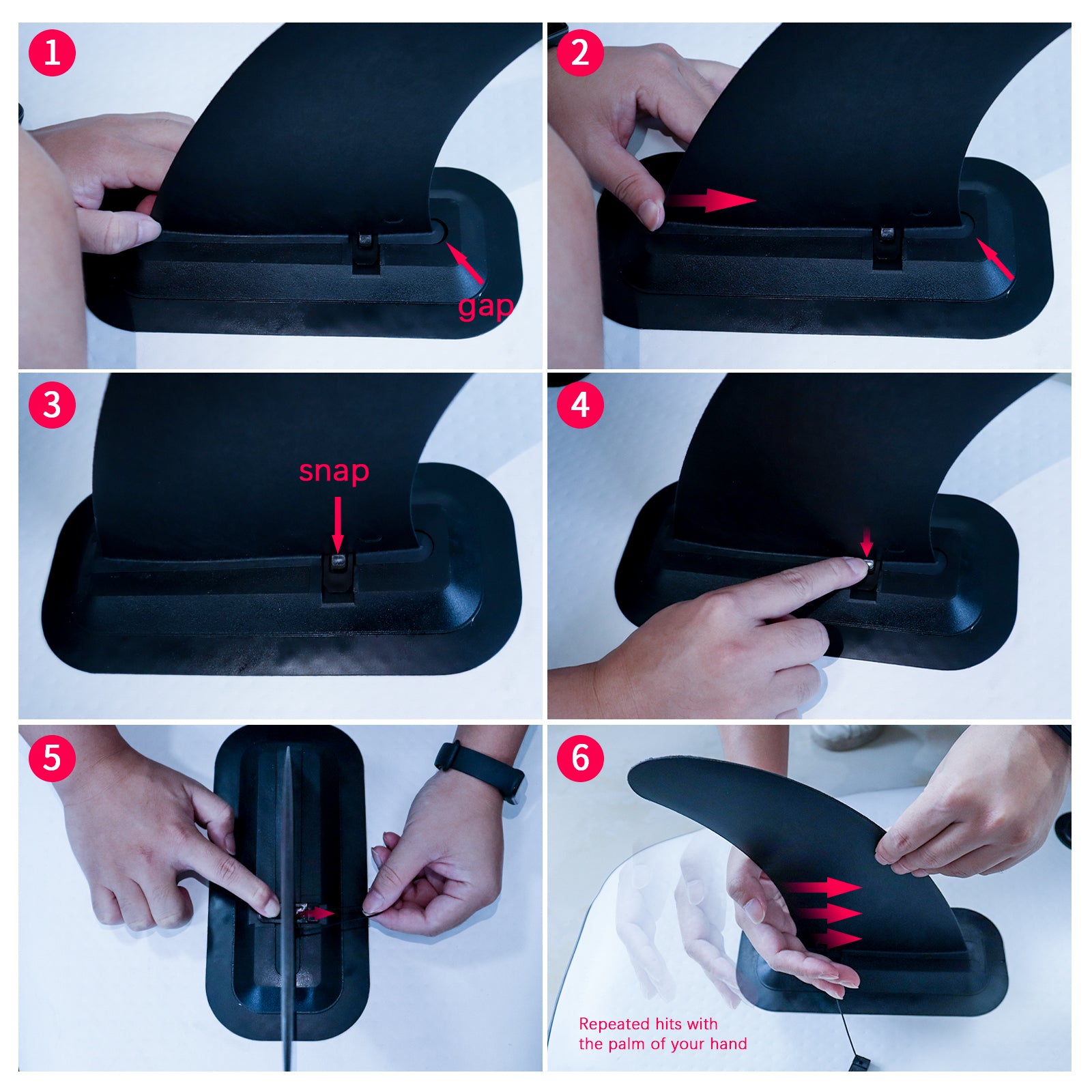 1

gap

2

3

snap

4

5

6

Repeated hits with the palm of your hand