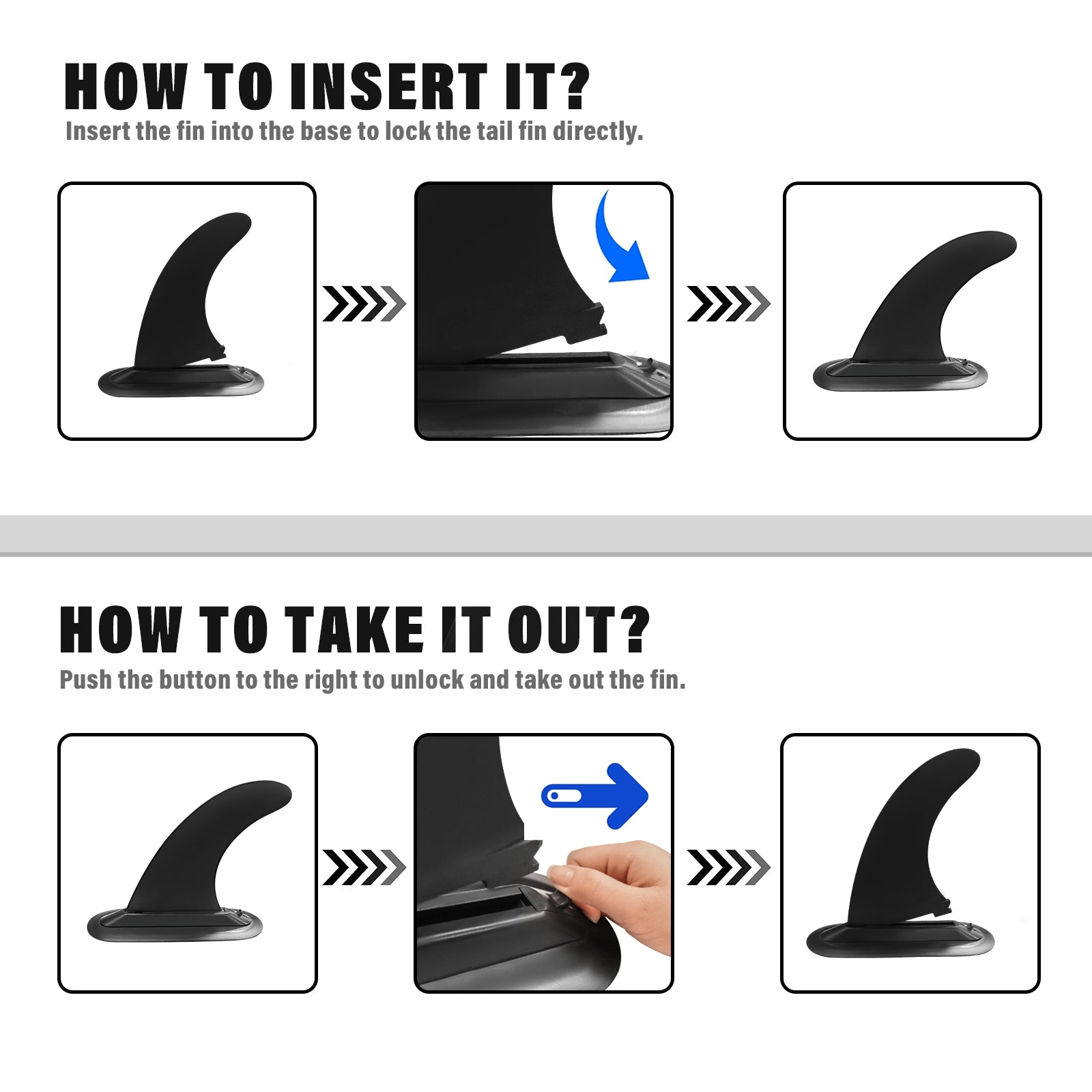 HOW TO INSERT IT?
Insert the fin into the base to lock the tail fin directly.

HOW TO TAKE IT OUT?
Push the button to the right to unlock and take out the fin.